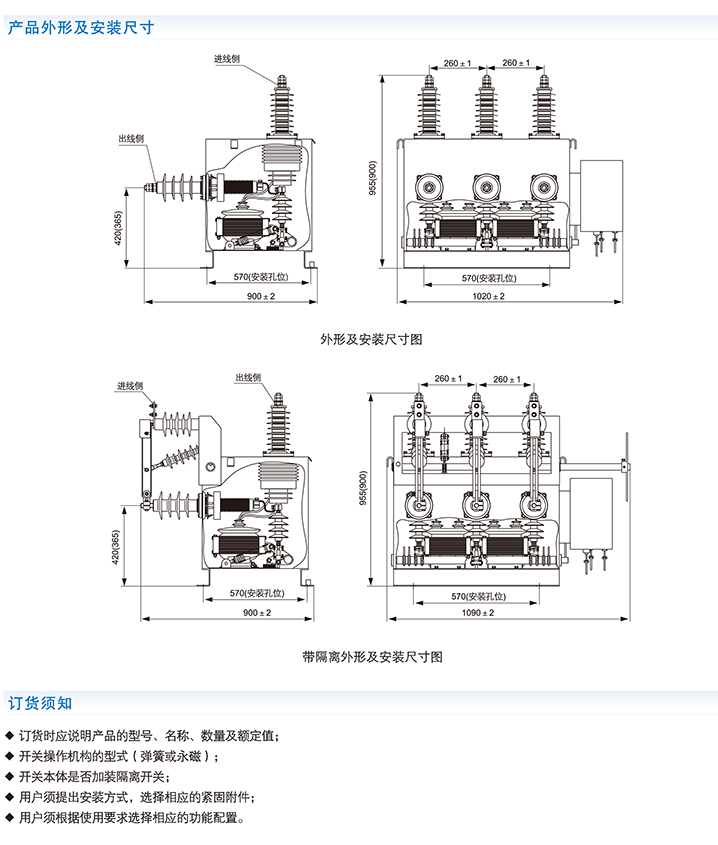 产品外形及安装尺寸

进线侧

出线侧

420(365)

570(安装孔位)

900 ± 2

260 ± 1

260 ± 1

955(900)

570(安装孔位)

1020 ± 2

外形及安装尺寸图

进线侧

出线侧

420(365)

570(安装孔位)

900 ± 2

260 ± 1

260 ± 1

955(900)

570(安装孔位)

1090 ± 2

带隔离外形及安装尺寸图

订货须知

◆ 订货时应说明产品的型号、名称、数量及额定值；
◆ 开关操作机构的型式（弹簧或永磁）；
◆ 开关本体是否加装隔离开关；
◆ 用户须提出安装方式，选择相应的紧固附件；
◆ 用户须根据使用要求选择相应的功能配置。