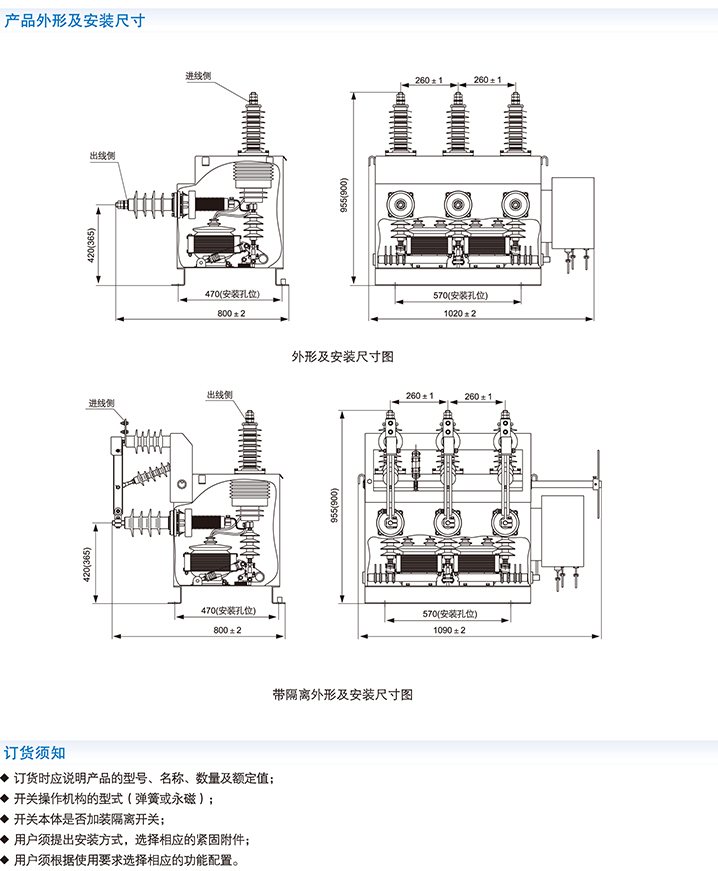 产品外形及安装尺寸

进线侧

出线侧

420(365)

470(安装孔位)

800 ± 2

260 ± 1

260 ± 1

955(900)

570(安装孔位)

1020 ± 2

外形及安装尺寸图

进线侧

出线侧

420(365)

470(安装孔位)

800 ± 2

260 ± 1

260 ± 1

955(900)

570(安装孔位)

1090 ± 2

带隔离外形及安装尺寸图

订货须知

◆ 订货时应说明产品的型号、名称、数量及额定值；
◆ 开关操作机构的型式（弹簧或永磁）；
◆ 开关本体是否加装隔离开关；
◆ 用户须提出安装方式，选择相应的紧固附件；
◆ 用户须根据使用要求选择相应的功能配置。