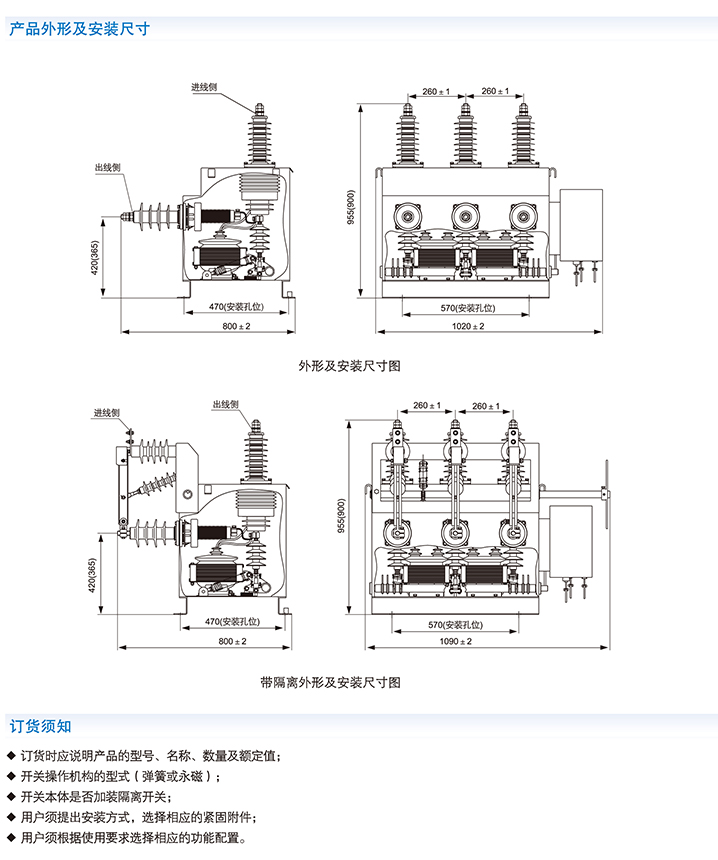 产品外形及安装尺寸

进线侧

出线侧

420(365)

470(安装孔位)

800 ± 2

260 ± 1

260 ± 1

955(900)

570(安装孔位)

1020 ± 2

外形及安装尺寸图

进线侧

出线侧

420(365)

470(安装孔位)

800 ± 2

260 ± 1

260 ± 1

955(900)

570(安装孔位)

1090 ± 2

带隔离外形及安装尺寸图

订货须知

◆ 订货时应说明产品的型号、名称、数量及额定值；
◆ 开关操作机构的型式（弹簧或永磁）；
◆ 开关本体是否加装隔离开关；
◆ 用户须提出安装方式，选择相应的紧固附件；
◆ 用户须根据使用要求选择相应的功能配置。