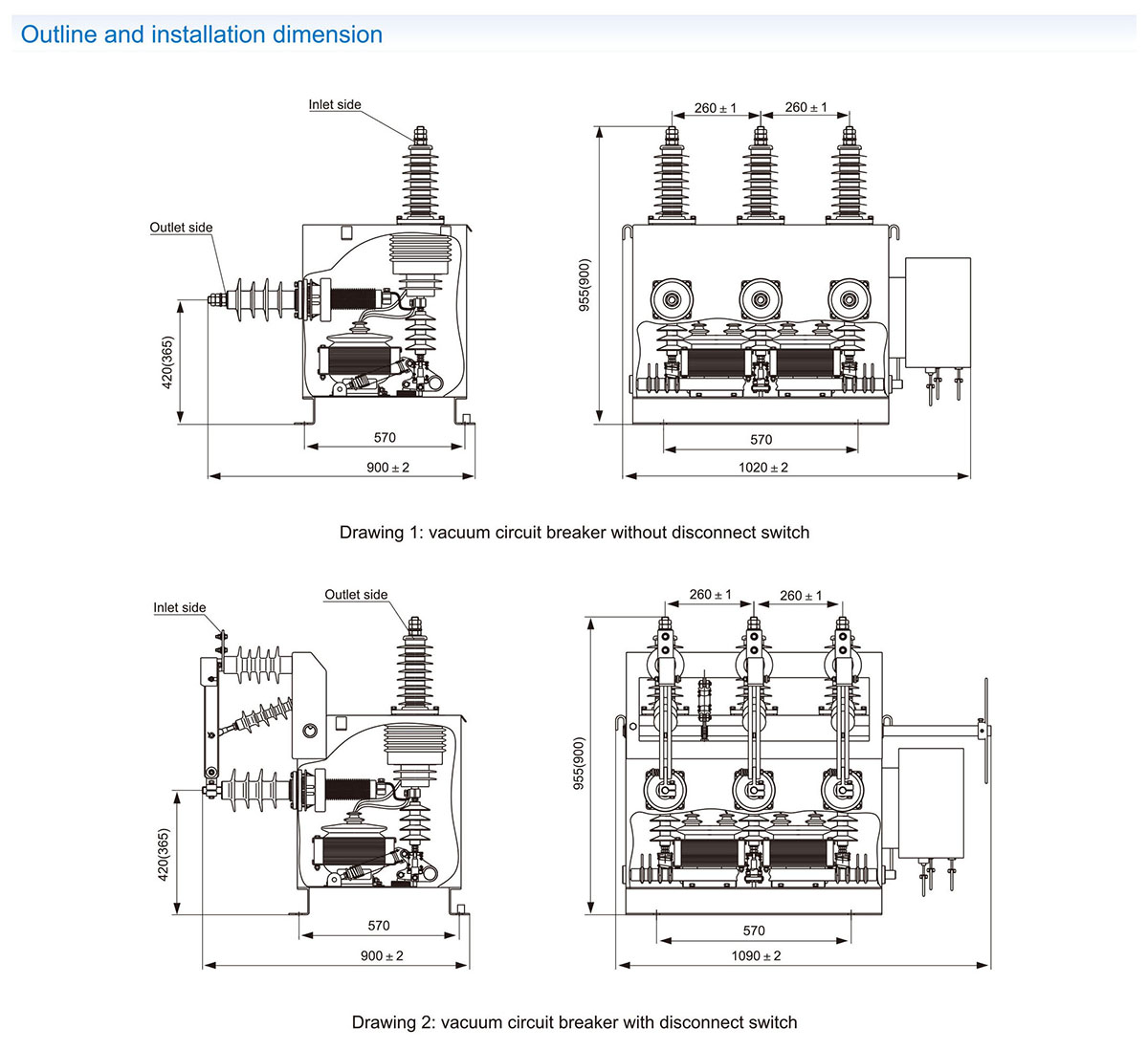 Outline and installation dimension

Inlet side

Outlet side

420(365)

570

900 ± 2

260 ± 1

260 ± 1

955(900)

570

1020 ± 2

Drawing 1: vacuum circuit breaker without disconnect switch

Inlet side

Outlet side

420(365)

570

900 ± 2

260 ± 1

260 ± 1

955(900)

570

1090 ± 2

Drawing 2: vacuum circuit breaker with disconnect switch